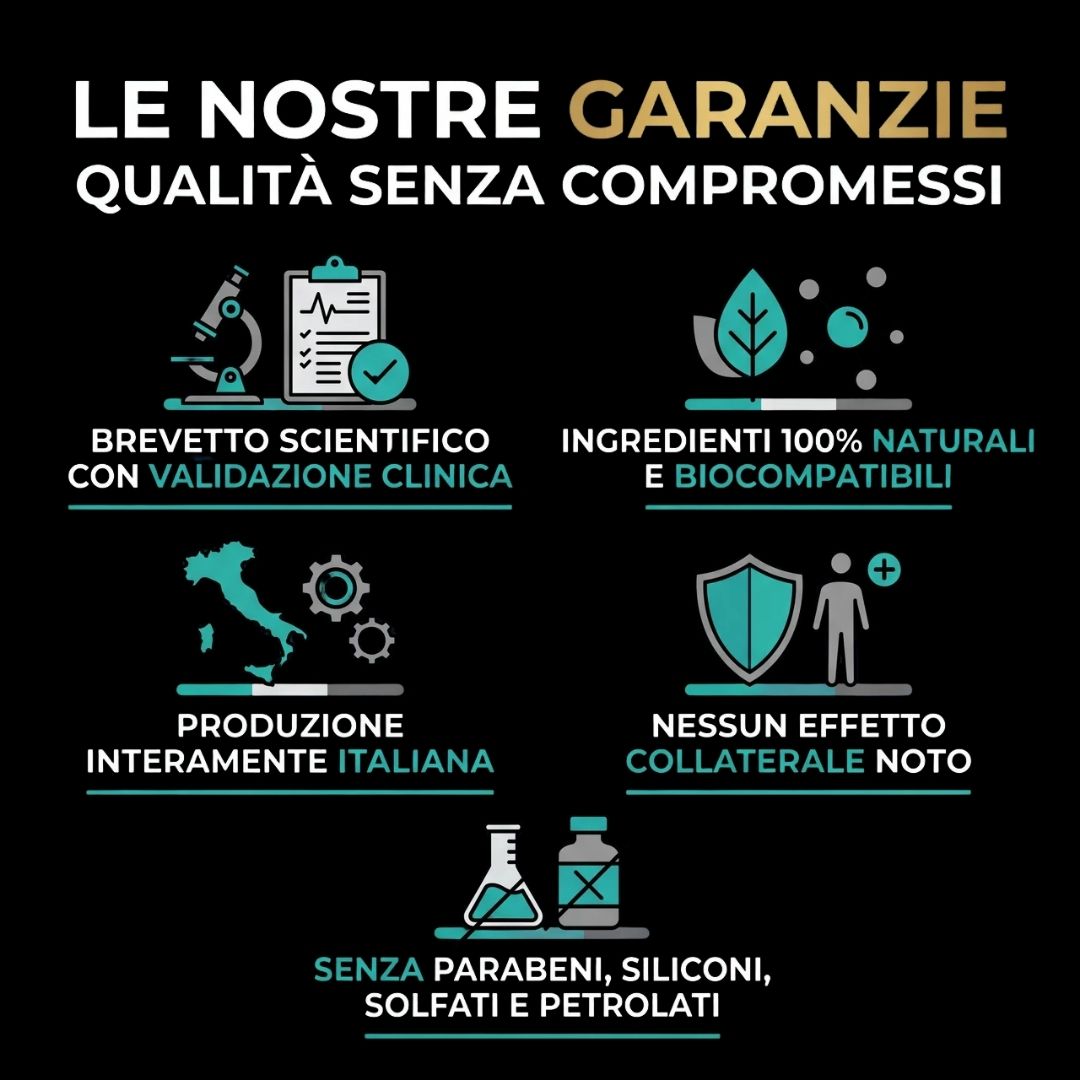 LE NOSTRE GARANZIE
QUALITÀ SENZA COMPROMESSI

BREVETTO SCIENTIFICO CON VALIDAZIONE CLINICA

INGREDIENTI 100% NATURALI E BIOCOMPATIBILI

PRODUZIONE INTERAMENTE ITALIANA

NESSUN EFFETTO COLLATERALE NOTO

SENZA PARABENI, SILICONI, SOLFATI E PETROLATI