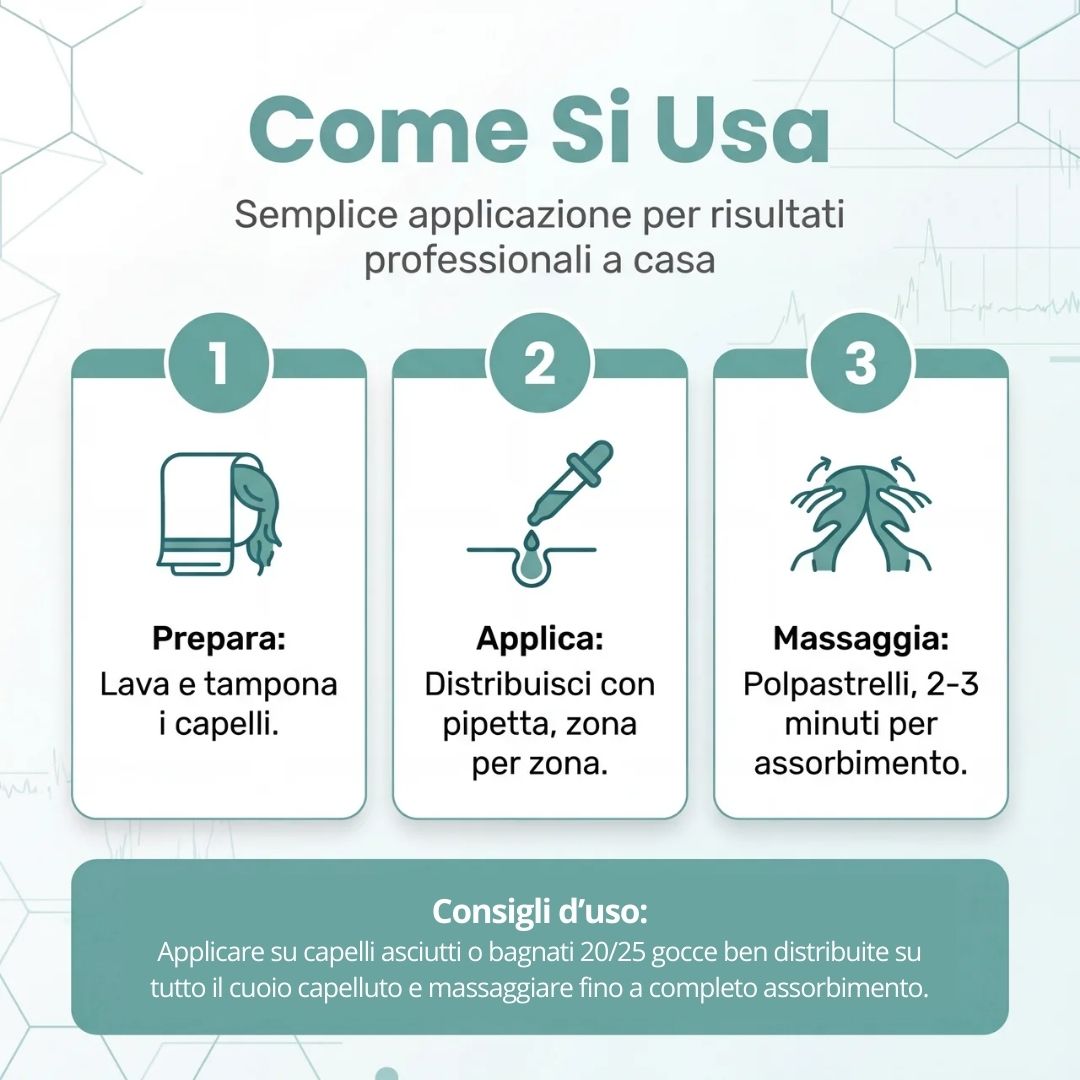 Come Si Usa

Semplice applicazione per risultati professionali a casa

1

Prepara:
Lava e tampona i capelli.

2

Applica:
Distribuisci con pipetta, zona per zona.

3

Massaggia:
Polpastrelli, 2-3 minuti per assorbimento.

Consigli d'uso:
Applicare su capelli asciutti o bagnati 20/25 gocce ben distribuite su tutto il cuoio capelluto e massaggiare fino a completo assorbimento.